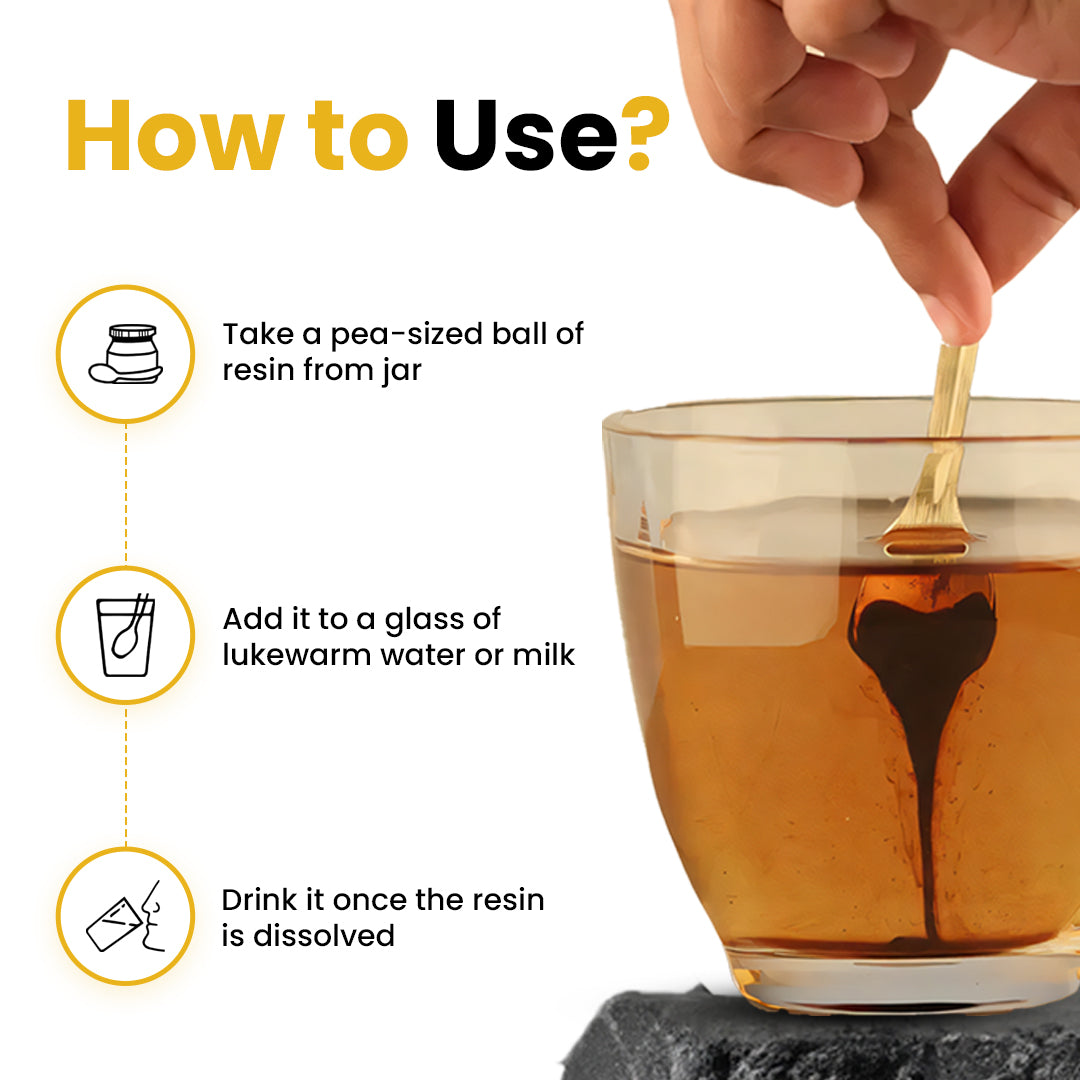 How to Use?

Take a pea-sized ball of resin from jar

Add it to a glass of lukewarm water or milk

Drink it once the resin is dissolved